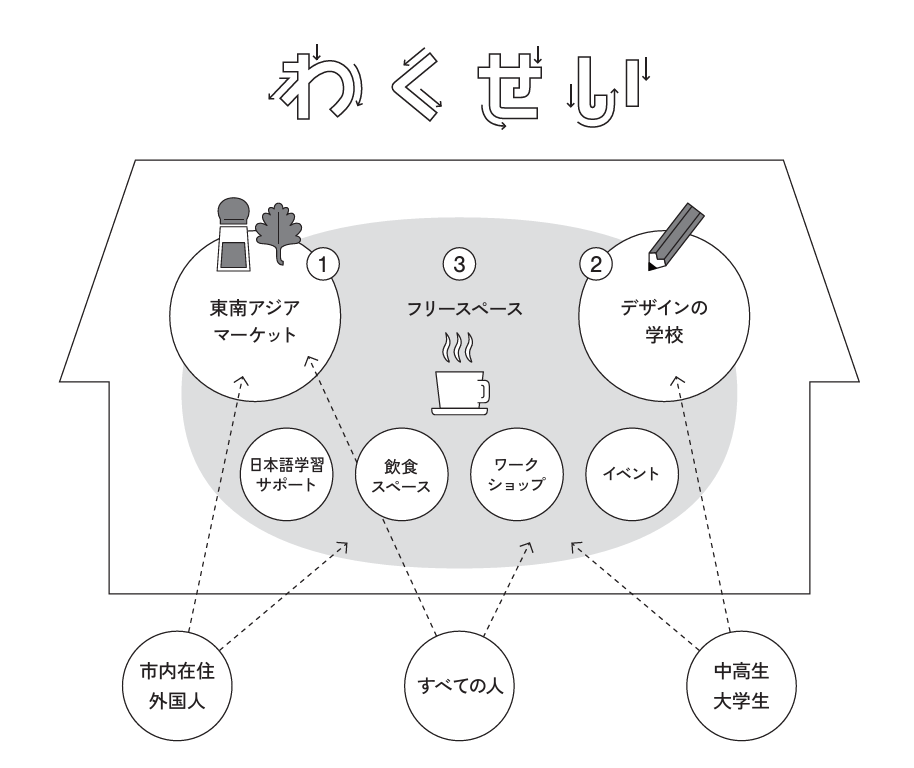 わくせい

1
東南アジア
マーケット

3
フリースペース

2
デザインの
学校

日本語学習
サポート

飲食
スペース

ワーク
ショップ

イベント

市内在住
外国人

すべての人

中高生
大学生